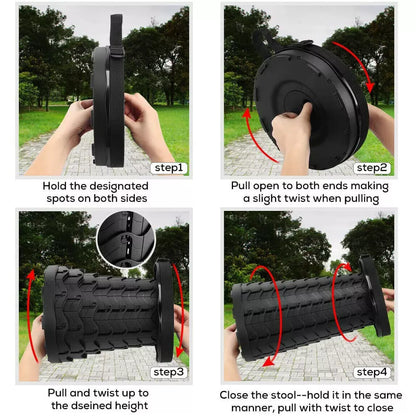 step1

Hold the designated spots on both sides

step2

Pull open to both ends making a slight twist when pulling

step3

Pull and twist up to the dseined height

step4

Close the stool--hold it in the same manner, pull with twist to close