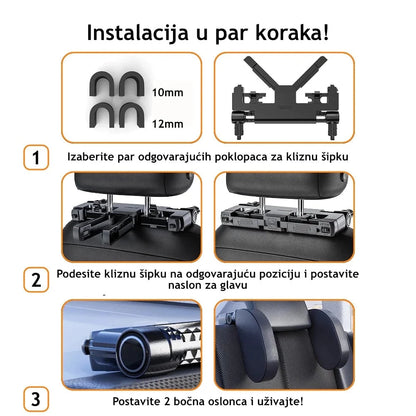 Instalacija u par koraka!

10mm

12mm

1

Izaberite par odgovarajućih poklopaca za kliznu šipku

2

Podesite kliznu šipku na odgovarajuću poziciju i postavite naslon za glavu

3

Postavite 2 bočna oslonca i uživajte!