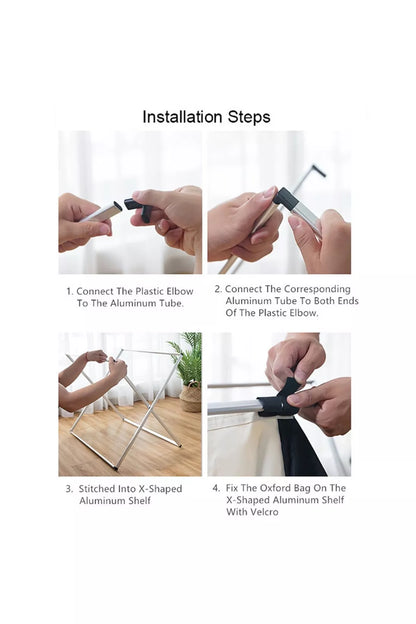 Installation Steps

1. Connect The Plastic Elbow To The Aluminum Tube.

2. Connect The Corresponding Aluminum Tube To Both Ends Of The Plastic Elbow.

3. Stitched Into X-Shaped Aluminum Shelf

4. Fix The Oxford Bag On The X-Shaped Aluminum Shelf With Velcro