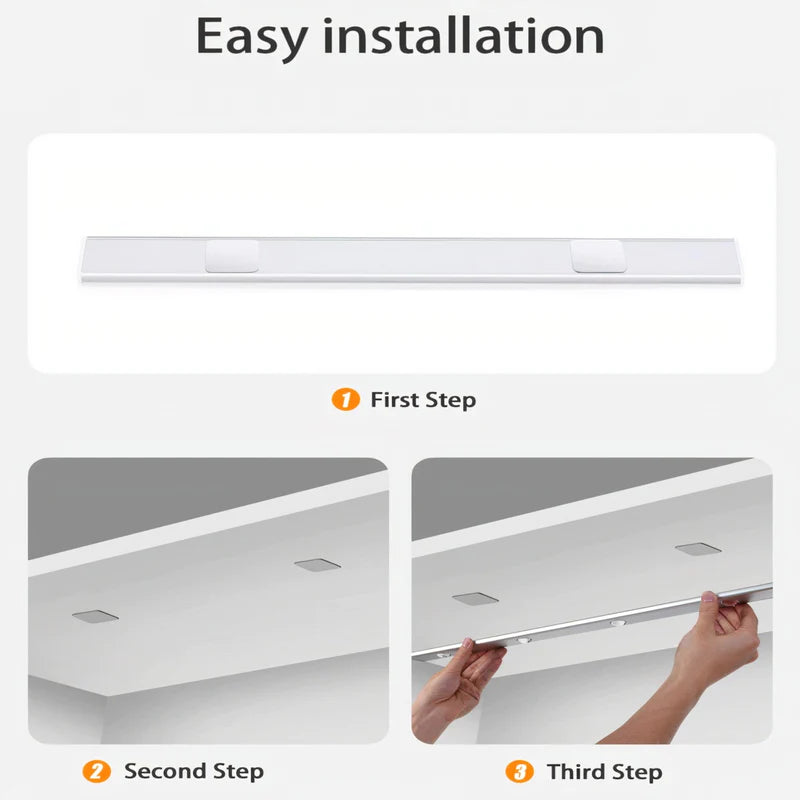 Easy installation

1 First Step

2 Second Step

3 Third Step