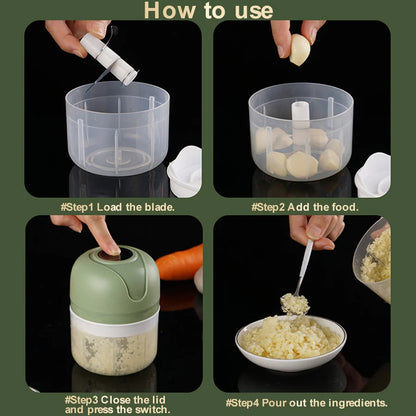 How to use

#Step1 Load the blade.

#Step2 Add the food.

#Step3 Close the lid and press the switch.

#Step4 Pour out the ingredients.