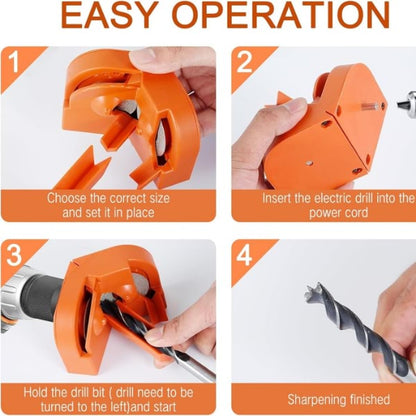 EASY OPERATION

1

Choose the correct size and set it in place

2

Insert the electric drill into the power cord

3

Hold the drill bit ( drill need to be turned to the left)and start

4

Sharpening finished