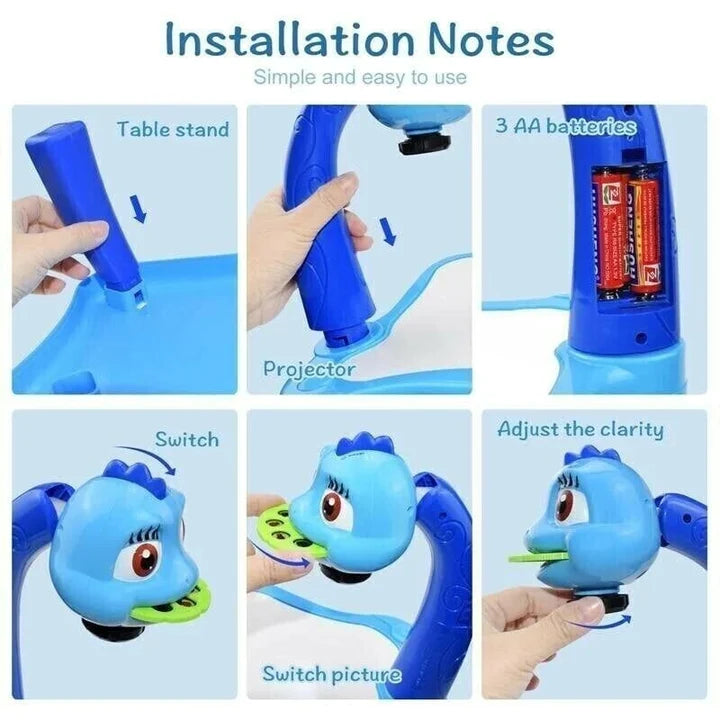 Installation Notes
Simple and easy to use

Table stand

Projector

3 AA batteries

Switch

Switch picture

Adjust the clarity