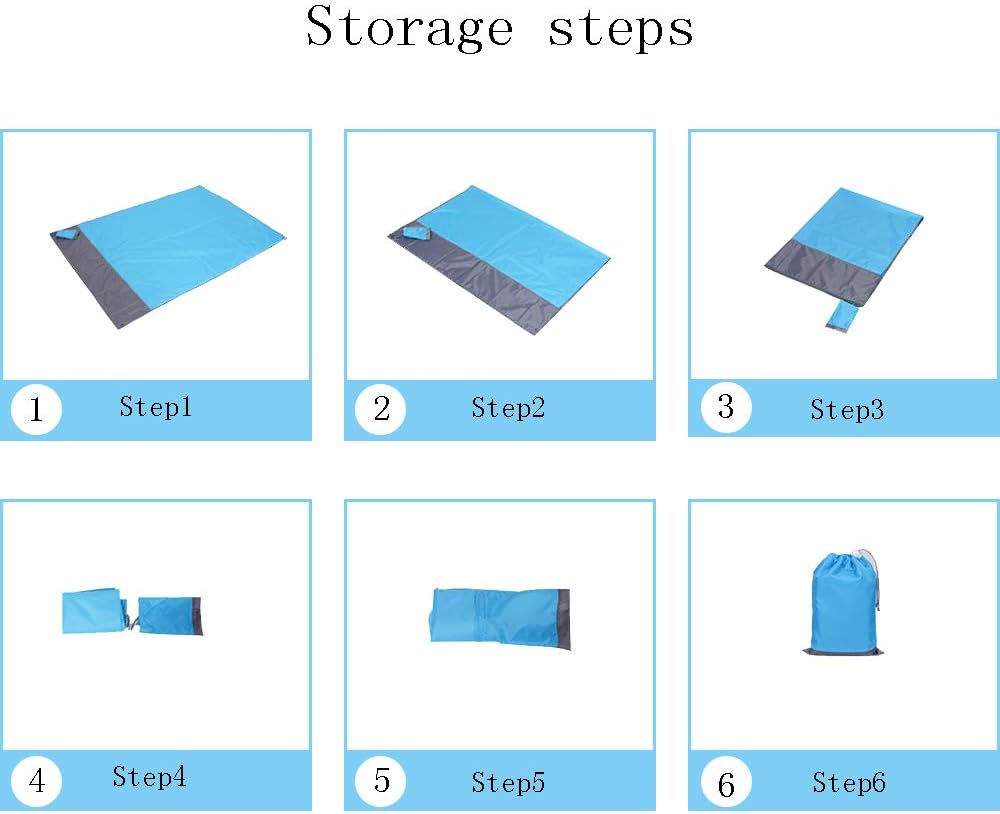 Storage steps

1 Step1

2 Step2

3 Step3

4 Step4

5 Step5

6 Step6