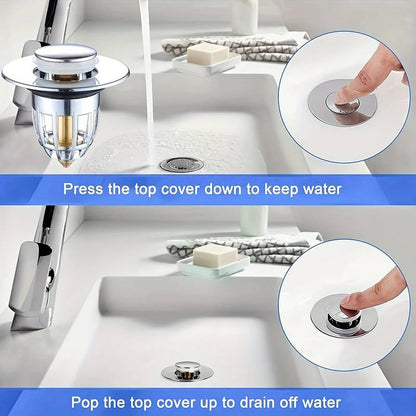 Press the top cover down to keep water

Pop the top cover up to drain off water