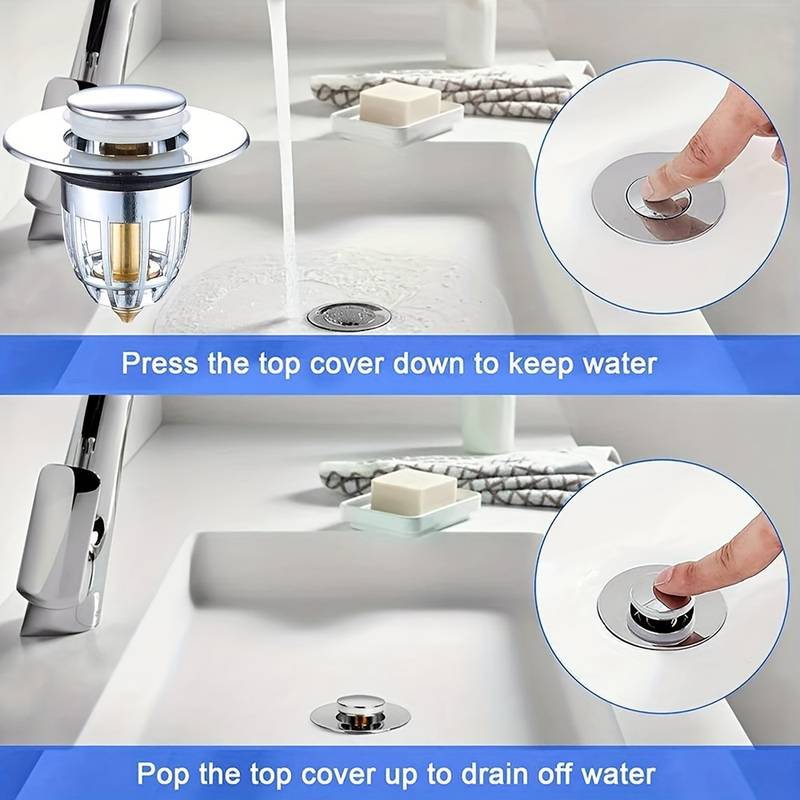 Press the top cover down to keep water

Pop the top cover up to drain off water